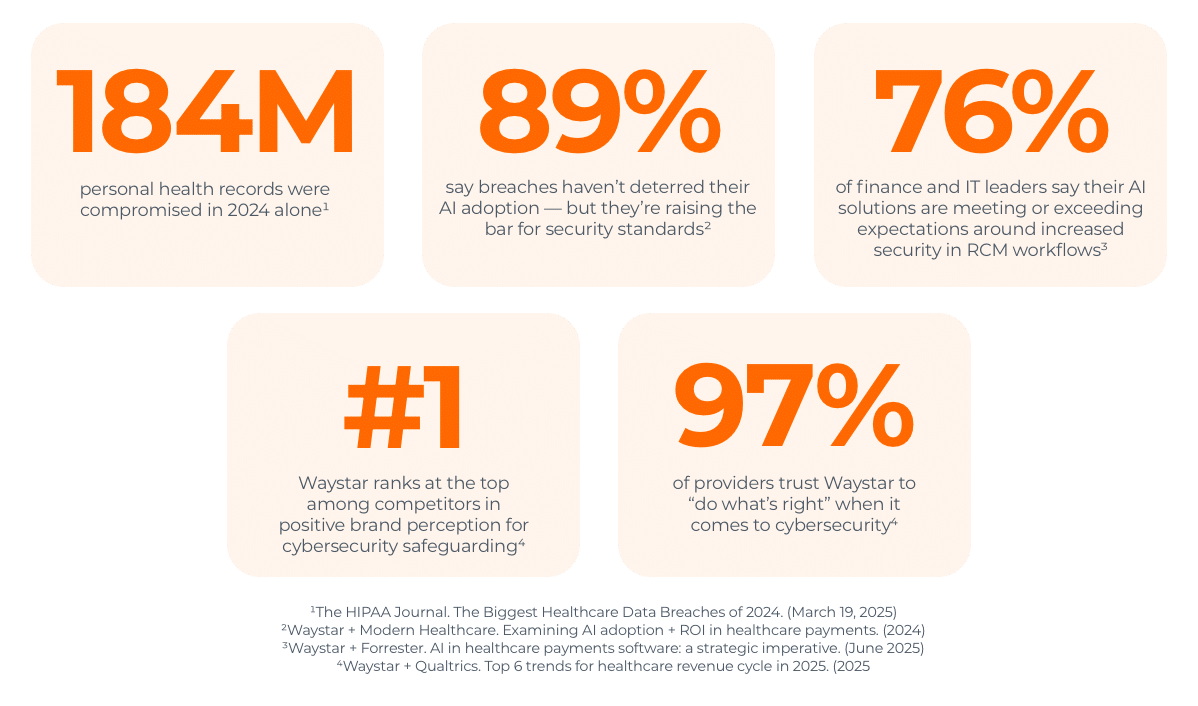 184M

personal health records were compromised in 2024 alone$^1$

89%

say breaches haven't deterred their AI adoption — but they're raising the bar for security standards$^2$

76%

of finance and IT leaders say their AI solutions are meeting or exceeding expectations around increased security in RCM workflows$^3$

#1

Waystar ranks at the top among competitors in positive brand perception for cybersecurity safeguarding$^4$

97%

of providers trust Waystar to "do what's right" when it comes to cybersecurity$^4$

$^1$The HIPAA Journal. The Biggest Healthcare Data Breaches of 2024. (March 19, 2025)
$^2$Waystar + Modern Healthcare. Examining AI adoption + ROI in healthcare payments. (2024)
$^3$Waystar + Forrester. AI in healthcare payments software: a strategic imperative. (June 2025)
$^4$Waystar + Qualtrics. Top 6 trends for healthcare revenue cycle in 2025. (2025